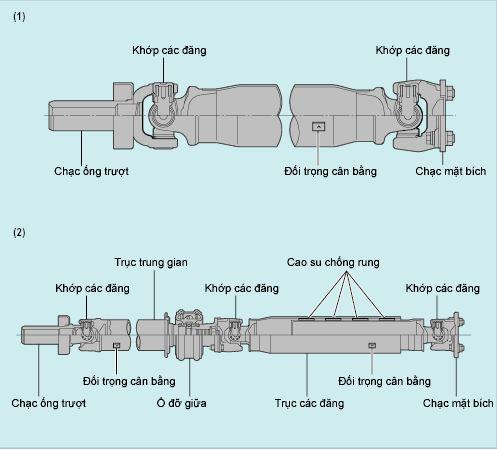 (1)

Khớp các đăng

Khớp các đăng

Chạc ống trượt

Đối trọng cân bằng

Chạc mặt bích

(2)

Trục trung gian

Cao su chống rung

Khớp các đăng

Khớp các đăng

Khớp các đăng

Đối trọng cân bằng

Đối trọng cân bằng

Chạc ống trượt

Ổ đỡ giữa

Trục các đăng

Chạc mặt bích